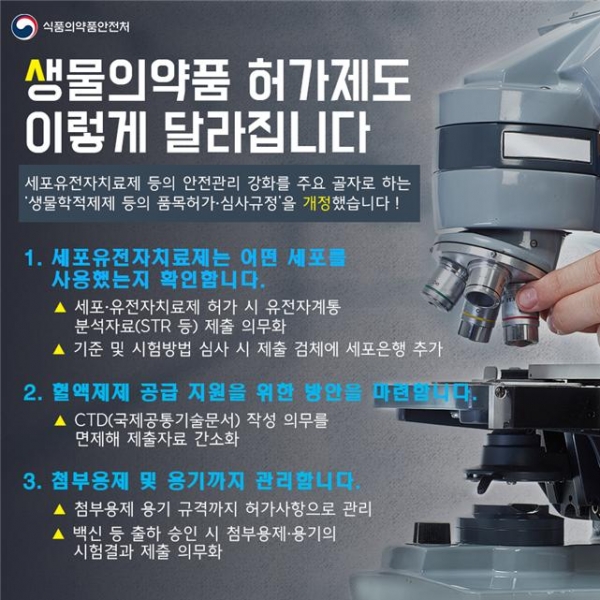 식품의약품안전처

생물의약품 허가제도 이렇게 달라집니다

세포유전자치료제 등의 안전관리 강화를 주요 골자로 하는 '생물학적제제 등의 품목허가·심사규정'을 개정했습니다 !

1. 세포유전자치료제는 어떤 세포를 사용했는지 확인합니다.

▲ 세포·유전자치료제 허가 시 유전자계통 분석자료(STR 등) 제출 의무화

▲ 기준 및 시험방법 심사 시 제출 검체에 세포은행 추가

2. 혈액제제 공급 지원을 위한 방안을 마련합니다.

▲ CTD(국제공통기술문서) 작성 의무를 면제해 제출자료 간소화

3. 첨부용제 및 용기까지 관리합니다.

▲ 첨부용제 용기 규격까지 허가사항으로 관리

▲ 백신 등 출하 승인 시 첨부용제·용기의 시험결과 제출 의무화