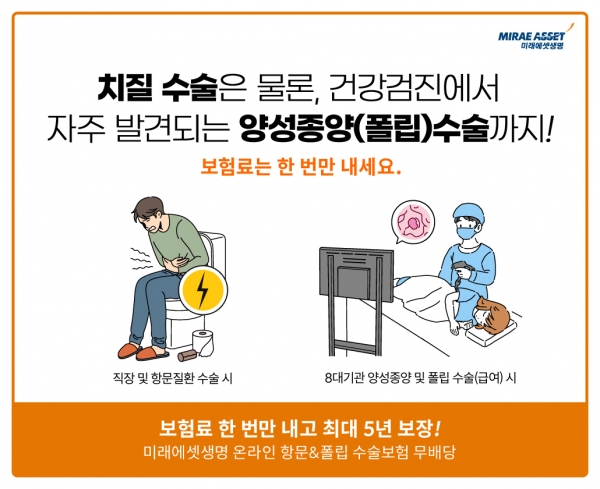 MIRAE ASSET
미래에셋생명

치질 수술은 물론, 건강검진에서 자주 발견되는 양성종양(폴립)수술까지!

보험료는 한 번만 내세요.

직장 및 항문질환 수술 시

8대기관 양성종양 및 폴립 수술(급여) 시

보험료 한 번만 내고 최대 5년 보장!

미래에셋생명 온라인 항문&폴립 수술보험 무배당